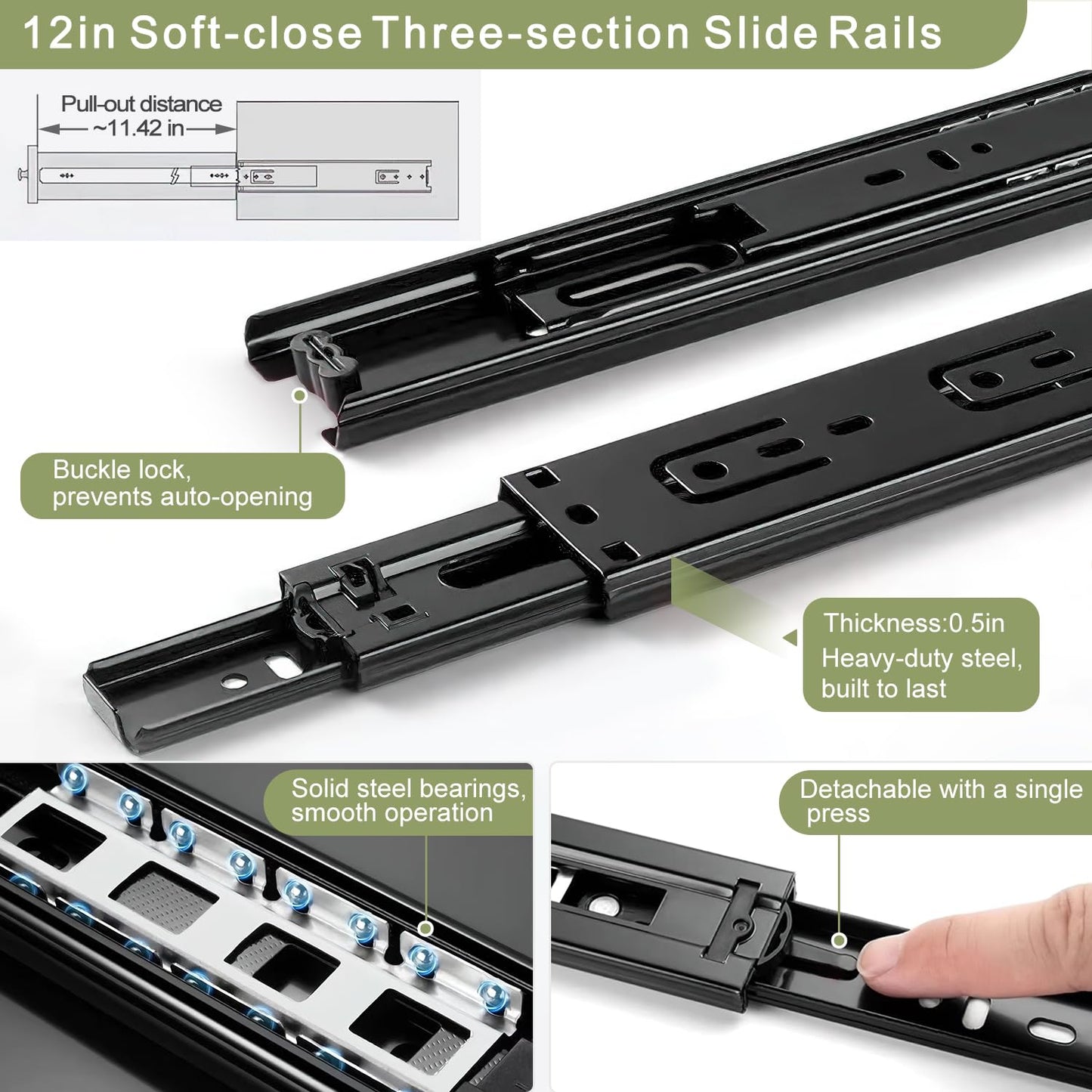 12in Soft-close Three-section Slide Rails

Pull-out distance
~11.42 in

Buckle lock,
prevents auto-opening

Thickness:0.5in
Heavy-duty steel,
built to last

Solid steel bearings,
smooth operation

Detachable with a single press